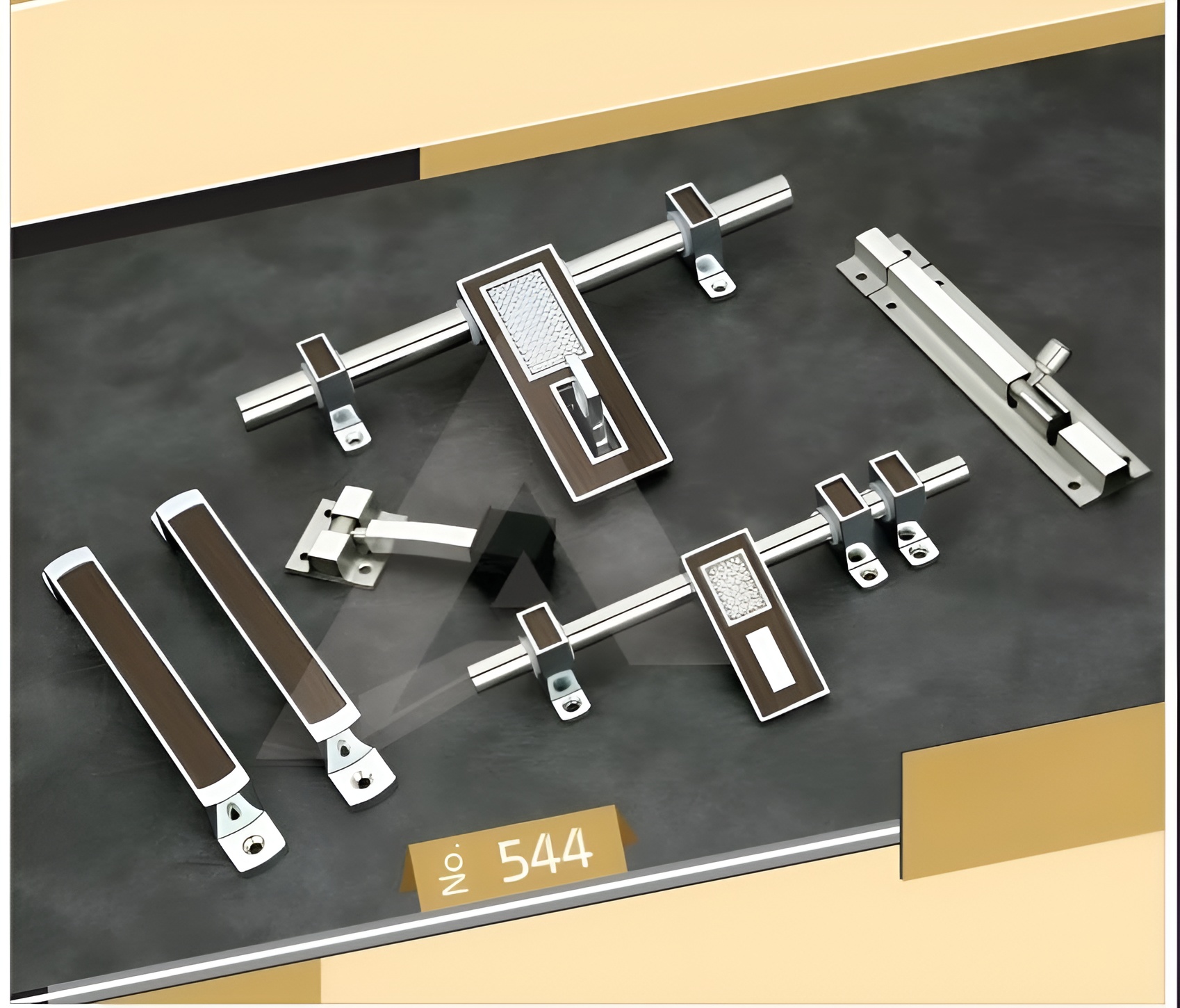 No. 544